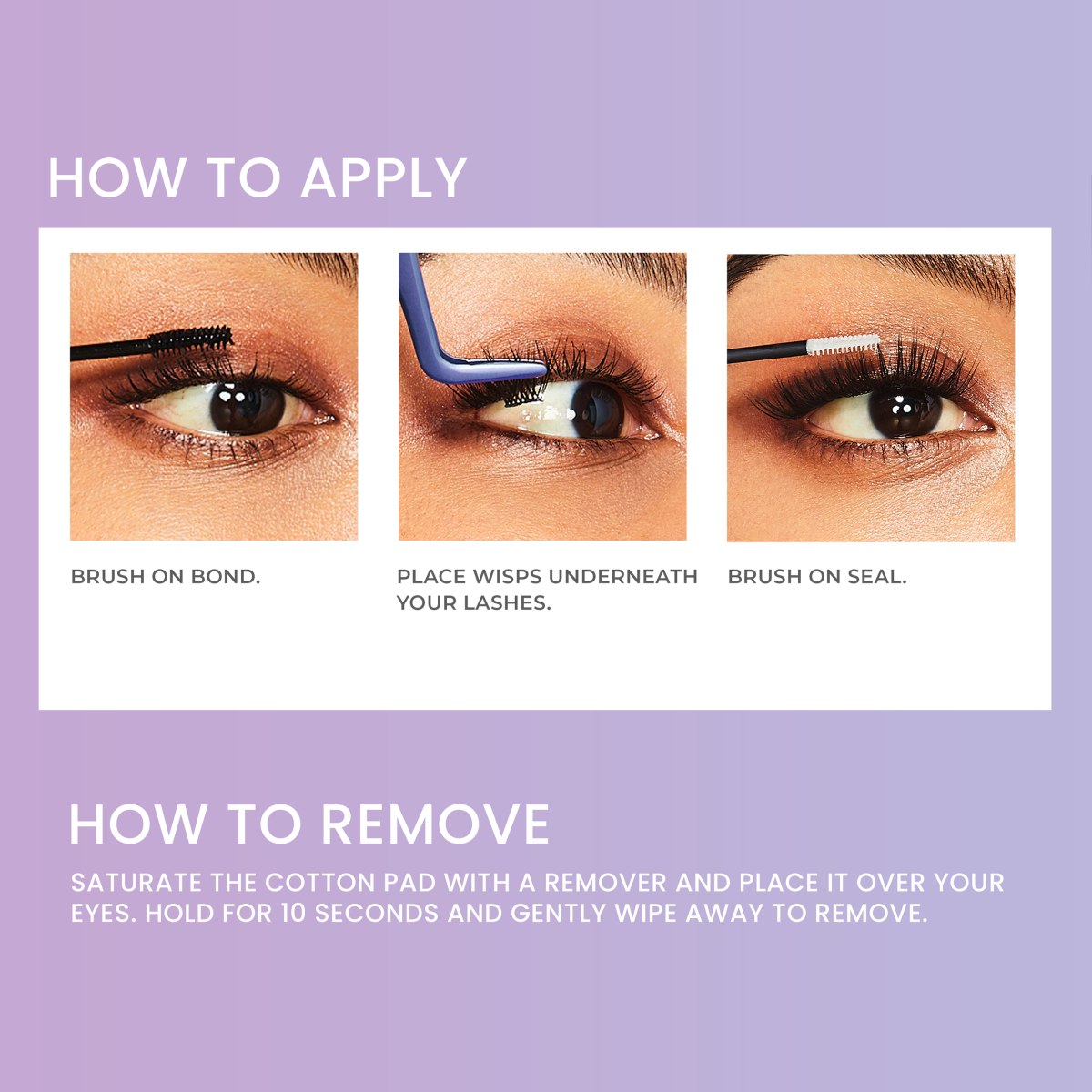 HOW TO APPLY

BRUSH ON BOND.

PLACE WISPS UNDERNEATH YOUR LASHES.

BRUSH ON SEAL.

HOW TO REMOVE

SATURATE THE COTTON PAD WITH A REMOVER AND PLACE IT OVER YOUR EYES. HOLD FOR 10 SECONDS AND GENTLY WIPE AWAY TO REMOVE.