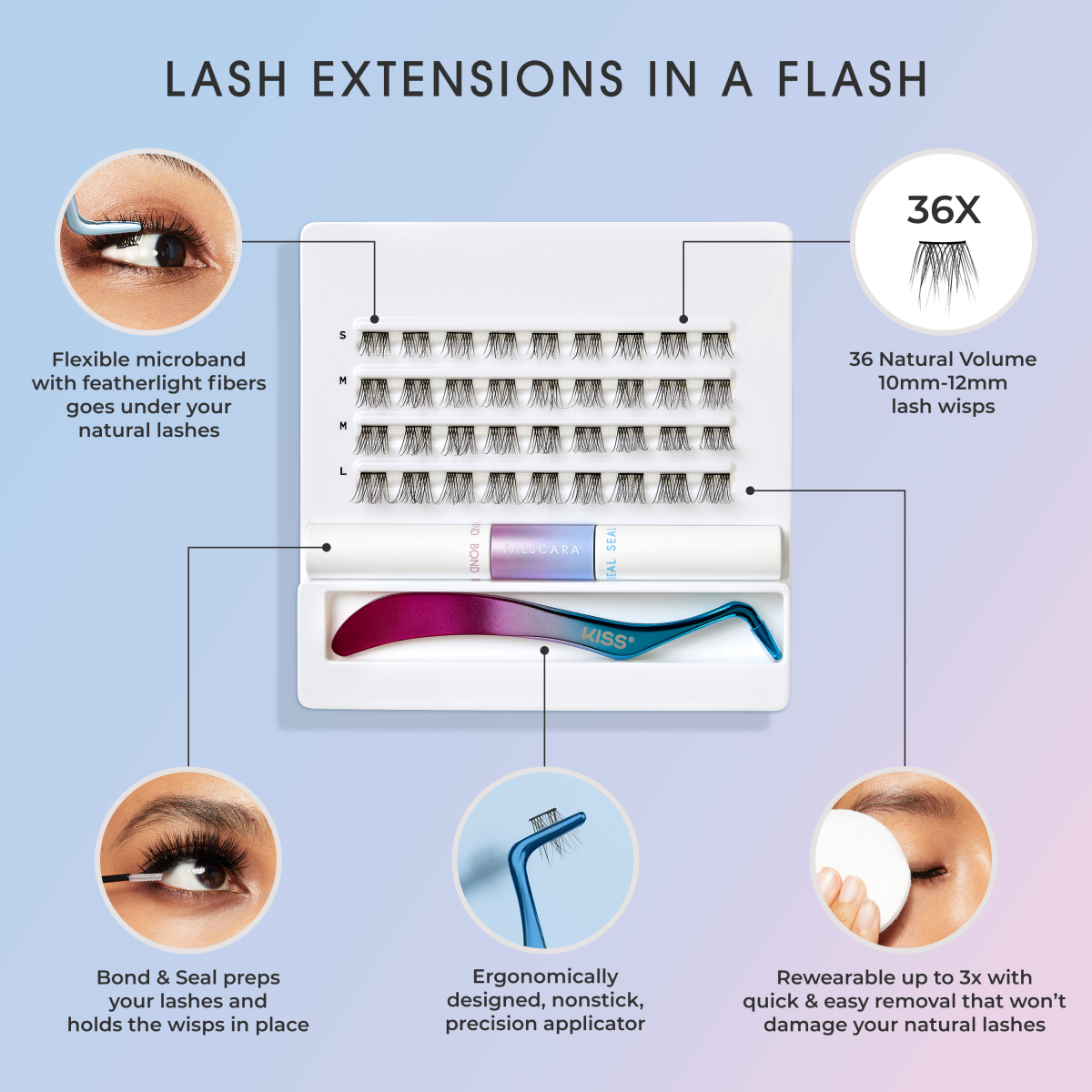 LASH EXTENSIONS IN A FLASH

Flexible microband with featherlight fibers goes under your natural lashes

36X

36 Natural Volume 10mm-12mm lash wisps

S
M
M
L

BOND
FALSCARA
SEAL

KISS

Bond & Seal preps your lashes and holds the wisps in place

Ergonomically designed, nonstick, precision applicator

Rewearable up to 3x with quick & easy removal that won't damage your natural lashes