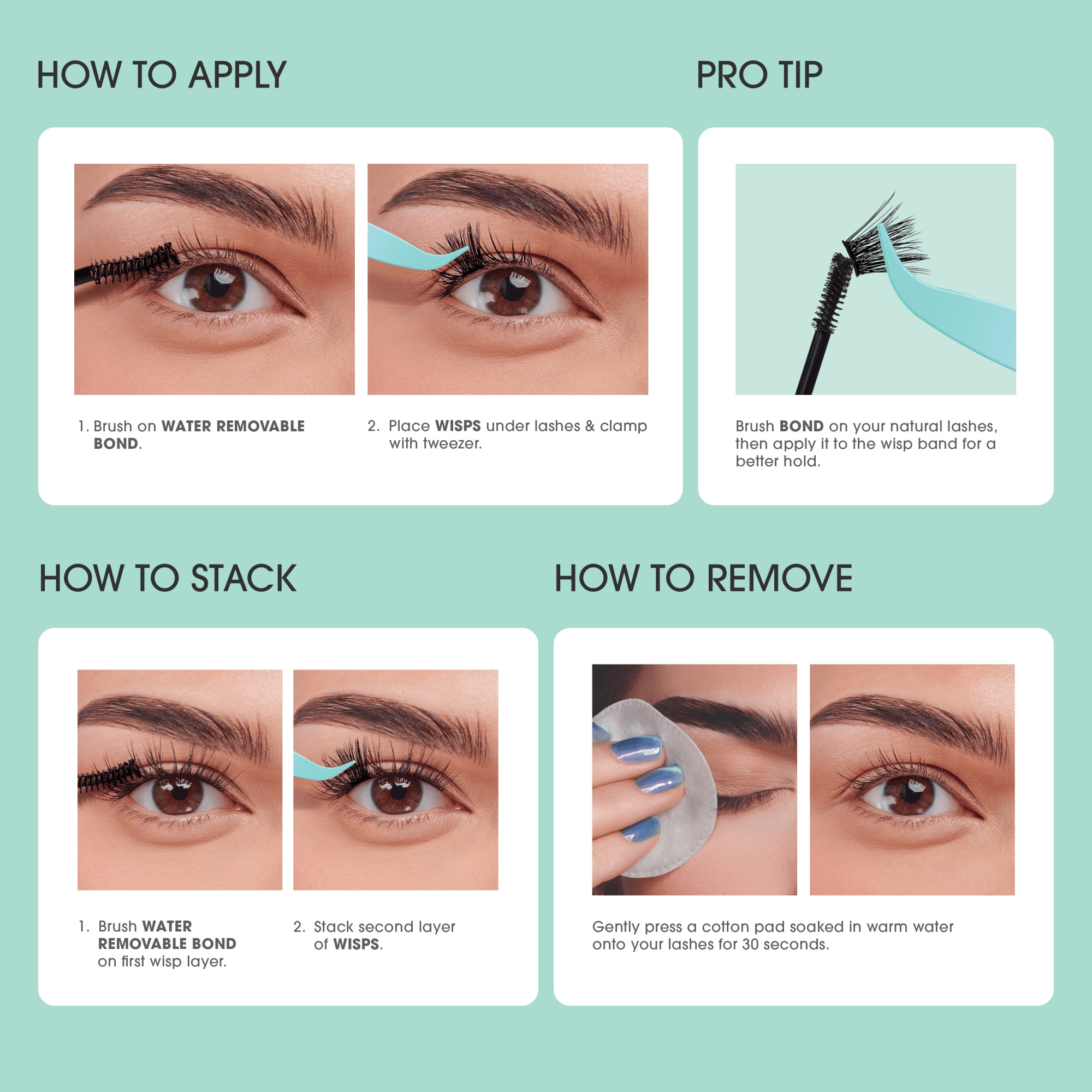 HOW TO APPLY

1. Brush on WATER REMOVABLE BOND.

2. Place WISPS under lashes & clamp with tweezer.

PRO TIP

Brush BOND on your natural lashes, then apply it to the wisp band for a better hold.

HOW TO STACK

1. Brush WATER REMOVABLE BOND on first wisp layer.

2. Stack second layer of WISPS.

HOW TO REMOVE

Gently press a cotton pad soaked in warm water onto your lashes for 30 seconds.