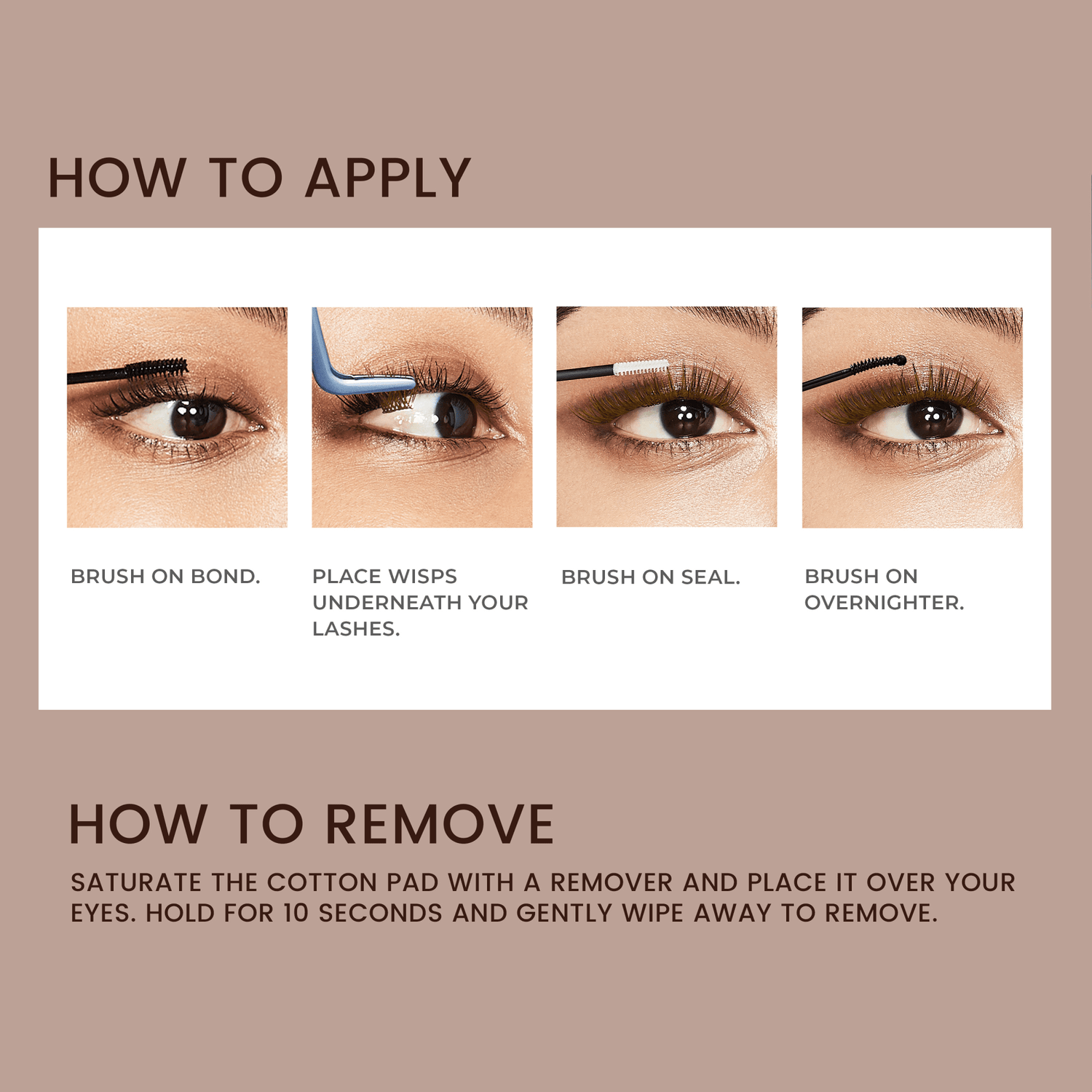 HOW TO APPLY

BRUSH ON BOND.

PLACE WISPS UNDERNEATH YOUR LASHES.

BRUSH ON SEAL.

BRUSH ON OVERNIGHTER.

HOW TO REMOVE

SATURATE THE COTTON PAD WITH A REMOVER AND PLACE IT OVER YOUR EYES. HOLD FOR 10 SECONDS AND GENTLY WIPE AWAY TO REMOVE.