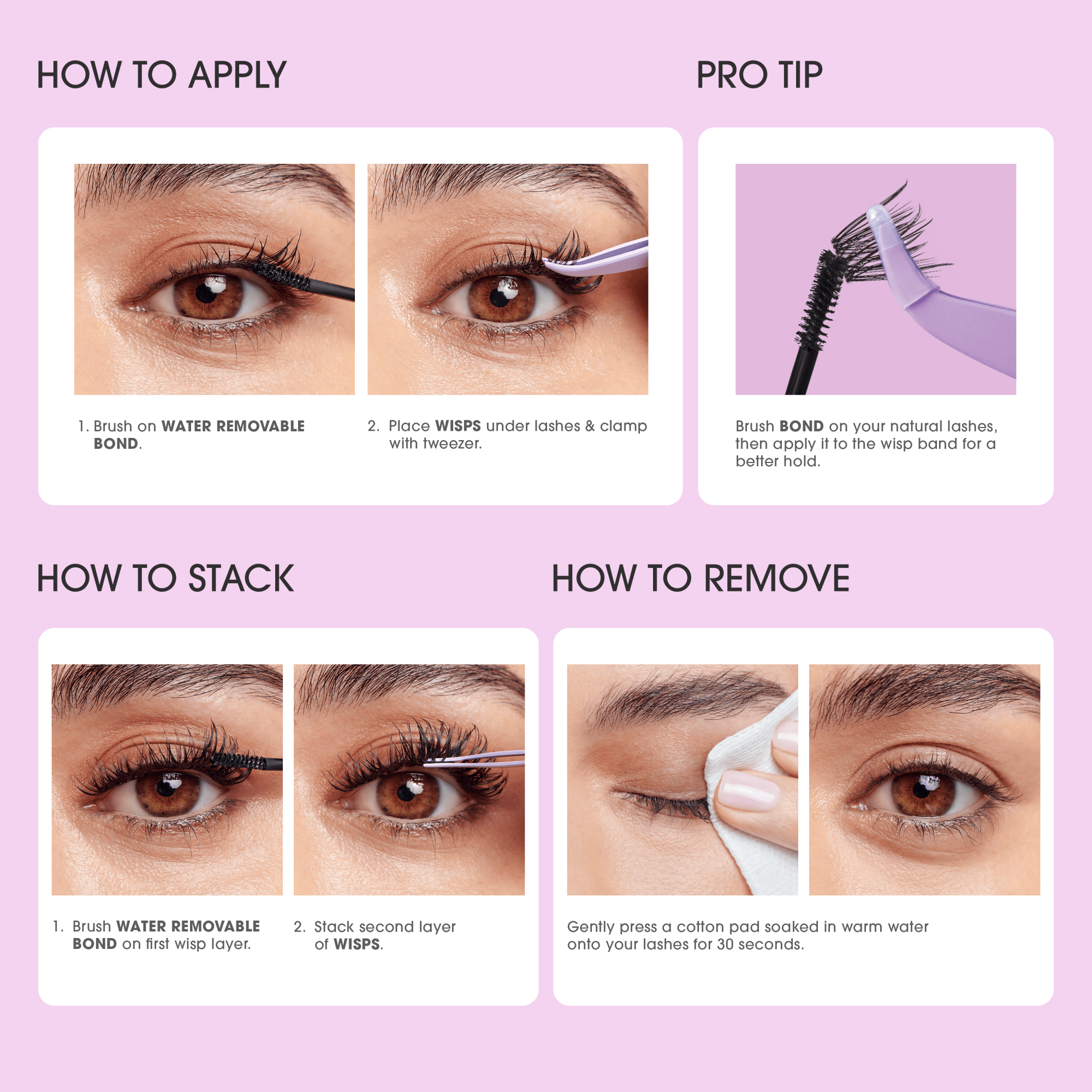 HOW TO APPLY

1. Brush on WATER REMOVABLE BOND.

2. Place WISPS under lashes & clamp with tweezer.

PRO TIP

Brush BOND on your natural lashes, then apply it to the wisp band for a better hold.

HOW TO STACK

1. Brush WATER REMOVABLE BOND on first wisp layer.

2. Stack second layer of WISPS.

HOW TO REMOVE

Gently press a cotton pad soaked in warm water onto your lashes for 30 seconds.